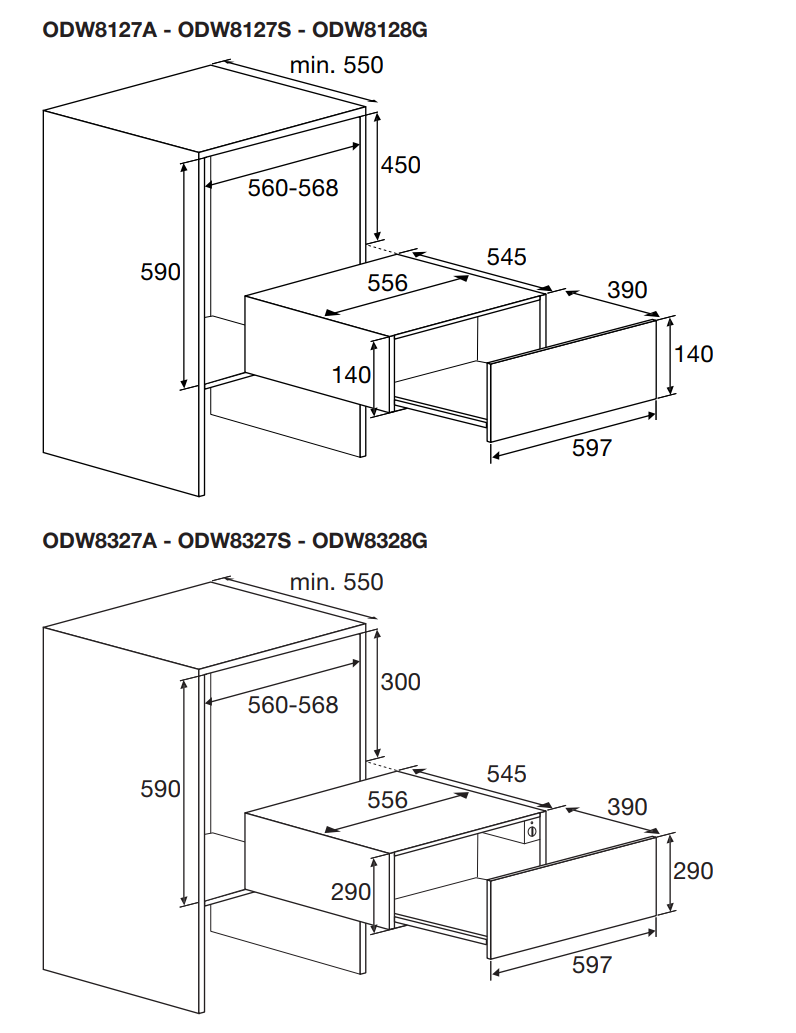 ODW8127A - ODW8127S - ODW8128G

min. 550

450

560-568

590

545

556

390

140

140

597

ODW8327A - ODW8327S - ODW8328G

min. 550

300

560-568

590

545

556

390

290

290

597